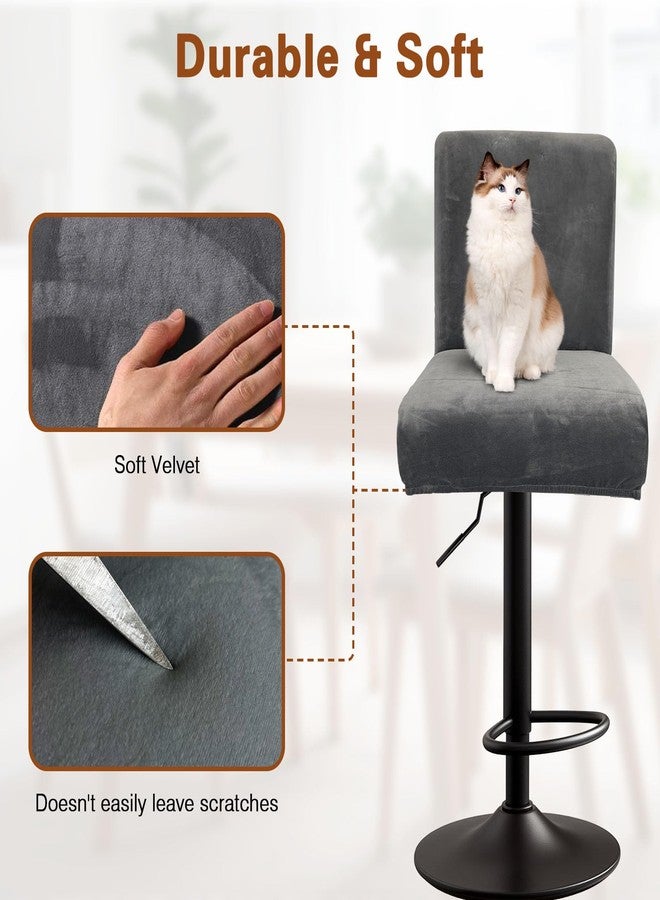 Durable & Soft

Soft Velvet

Doesn't easily leave scratches